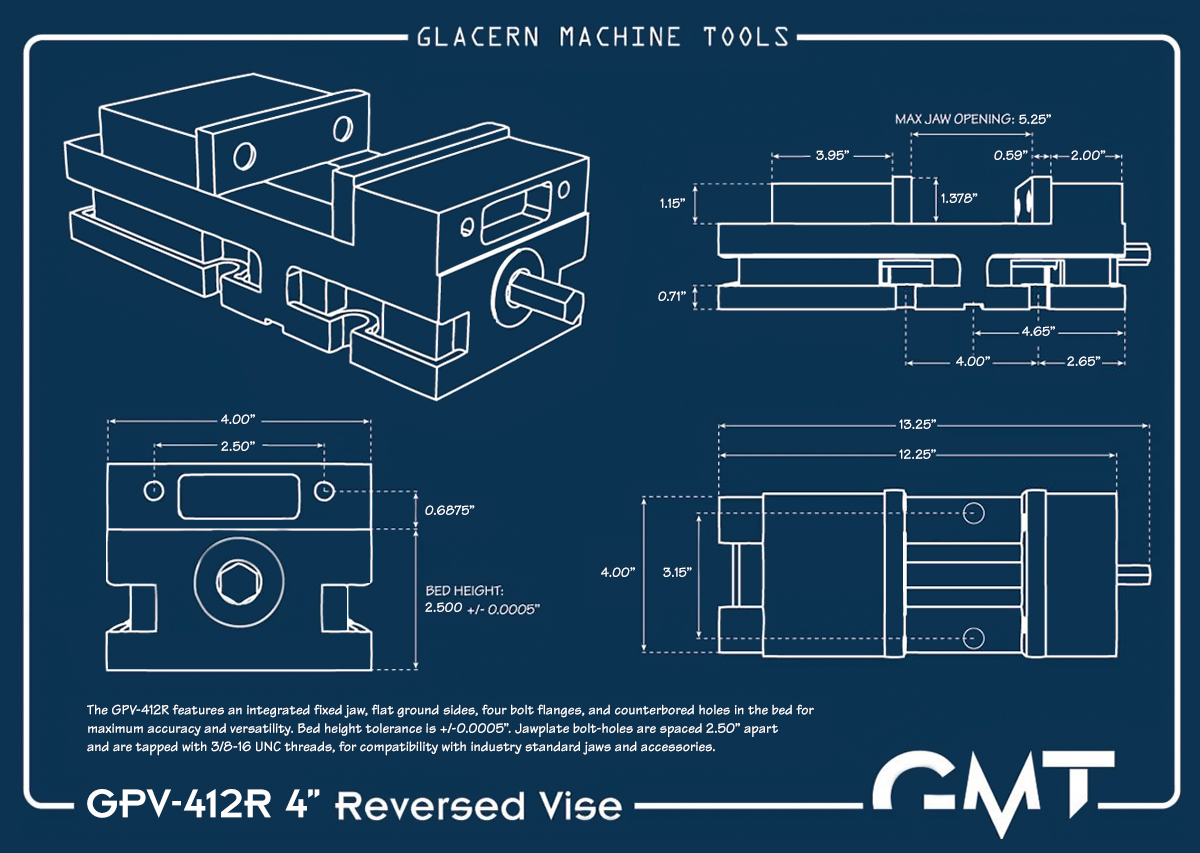 GLACERN MACHINE TOOLS

MAX JAW OPENING: 5.25"

3.95"

0.59"

2.00"

1.15"

1.378"

0.71"

4.65"

4.00"

2.65"

4.00"

2.50"

0.6875"

BED HEIGHT:
2.500 +/- 0.0005"

13.25"

12.25"

4.00"

3.15"

The GPV-412R features an integrated fixed jaw, flat ground sides, four bolt flanges, and counterbored holes in the bed for maximum accuracy and versatility. Bed height tolerance is +/-0.0005". Jawplate bolt-holes are spaced 2.50" apart and are tapped with 3/8-16 UNC threads, for compatibility with industry standard jaws and accessories.

GPV-412R 4" Reversed Vise

GMT