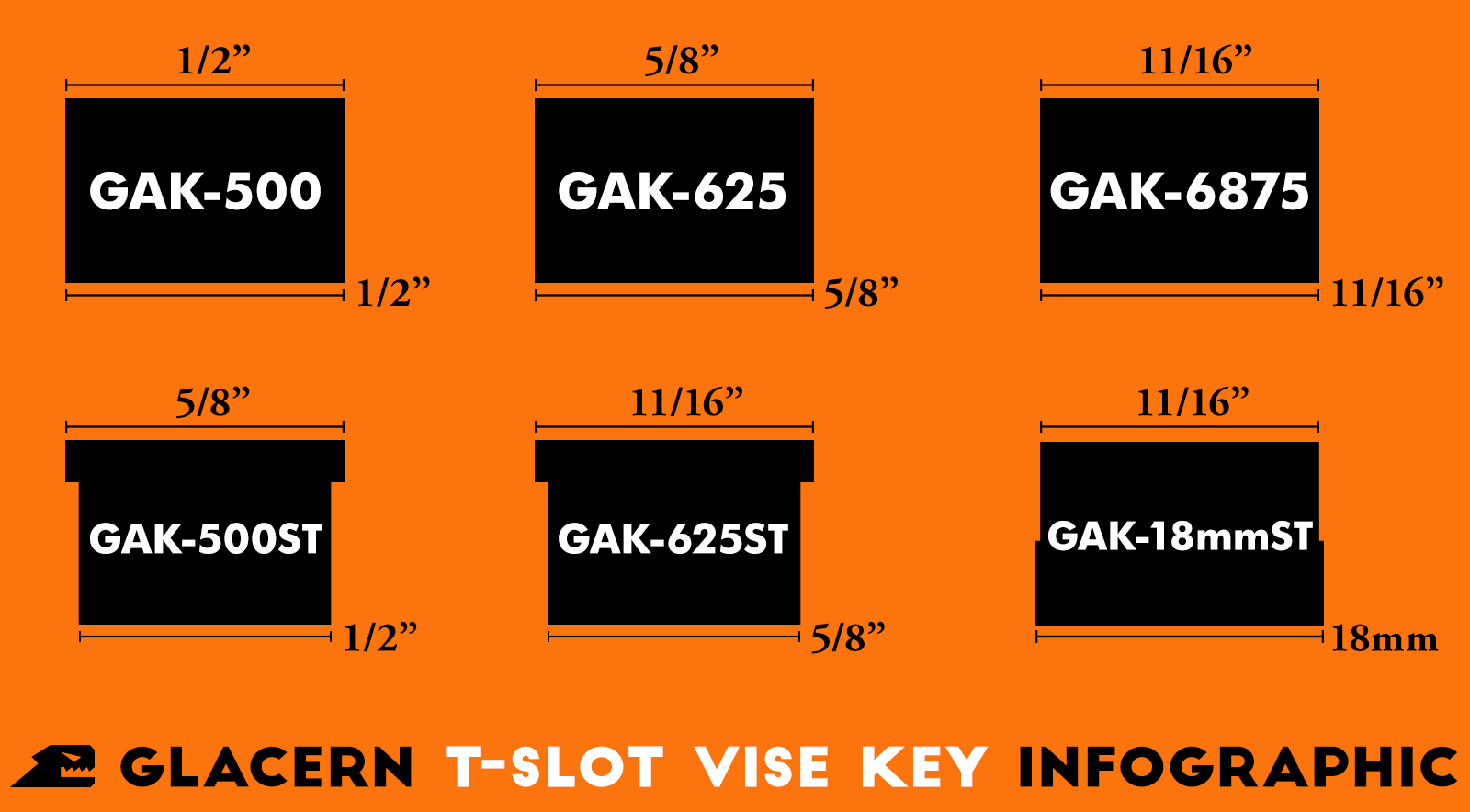 1/2”
GAK-500
1/2”

5/8”
GAK-625
5/8”

11/16”
GAK-6875
11/16”

5/8”
GAK-500ST
1/2”

11/16”
GAK-625ST
5/8”

11/16”
GAK-18mmST
18mm

GLACERN T-SLOT VISE KEY INFOGRAPHIC